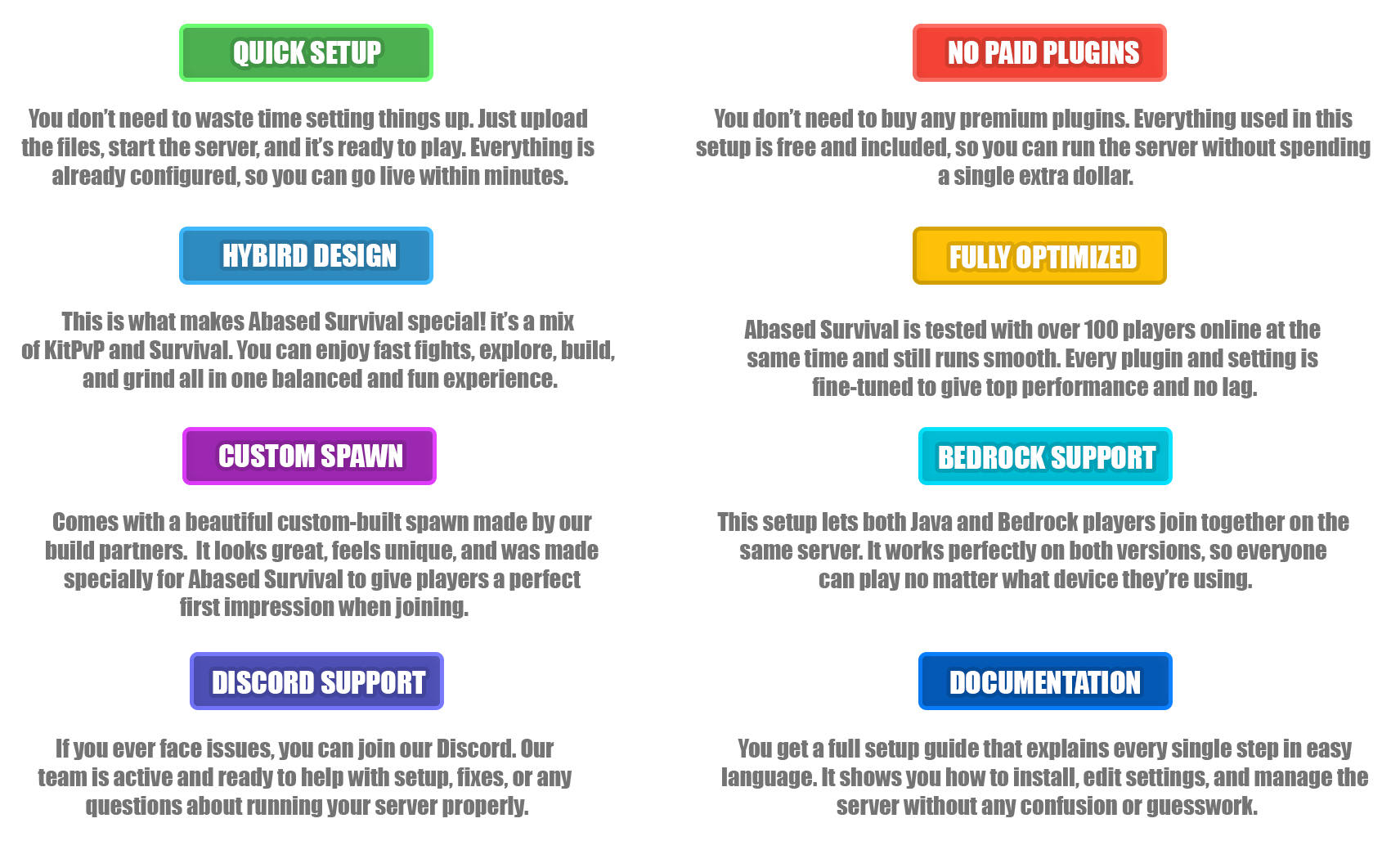 QUICK SETUP

You don't need to waste time setting things up. Just upload the files, start the server, and it's ready to play. Everything is already configured, so you can go live within minutes.

HYBIRD DESIGN

This is what makes Abased Survival special! it's a mix of KitPvP and Survival. You can enjoy fast fights, explore, build, and grind all in one balanced and fun experience.

CUSTOM SPAWN

Comes with a beautiful custom-built spawn made by our build partners.  It looks great, feels unique, and was made specially for Abased Survival to give players a perfect first impression when joining.

DISCORD SUPPORT

If you ever face issues, you can join our Discord. Our team is active and ready to help with setup, fixes, or any questions about running your server properly.

NO PAID PLUGINS

You don't need to buy any premium plugins. Everything used in this setup is free and included, so you can run the server without spending a single extra dollar.

FULLY OPTIMIZED

Abased Survival is tested with over 100 players online at the same time and still runs smooth. Every plugin and setting is fine-tuned to give top performance and no lag.

BEDROCK SUPPORT

This setup lets both Java and Bedrock players join together on the same server. It works perfectly on both versions, so everyone can play no matter what device they're using.

DOCUMENTATION

You get a full setup guide that explains every single step in easy language. It shows you how to install, edit settings, and manage the server without any confusion or guesswork.