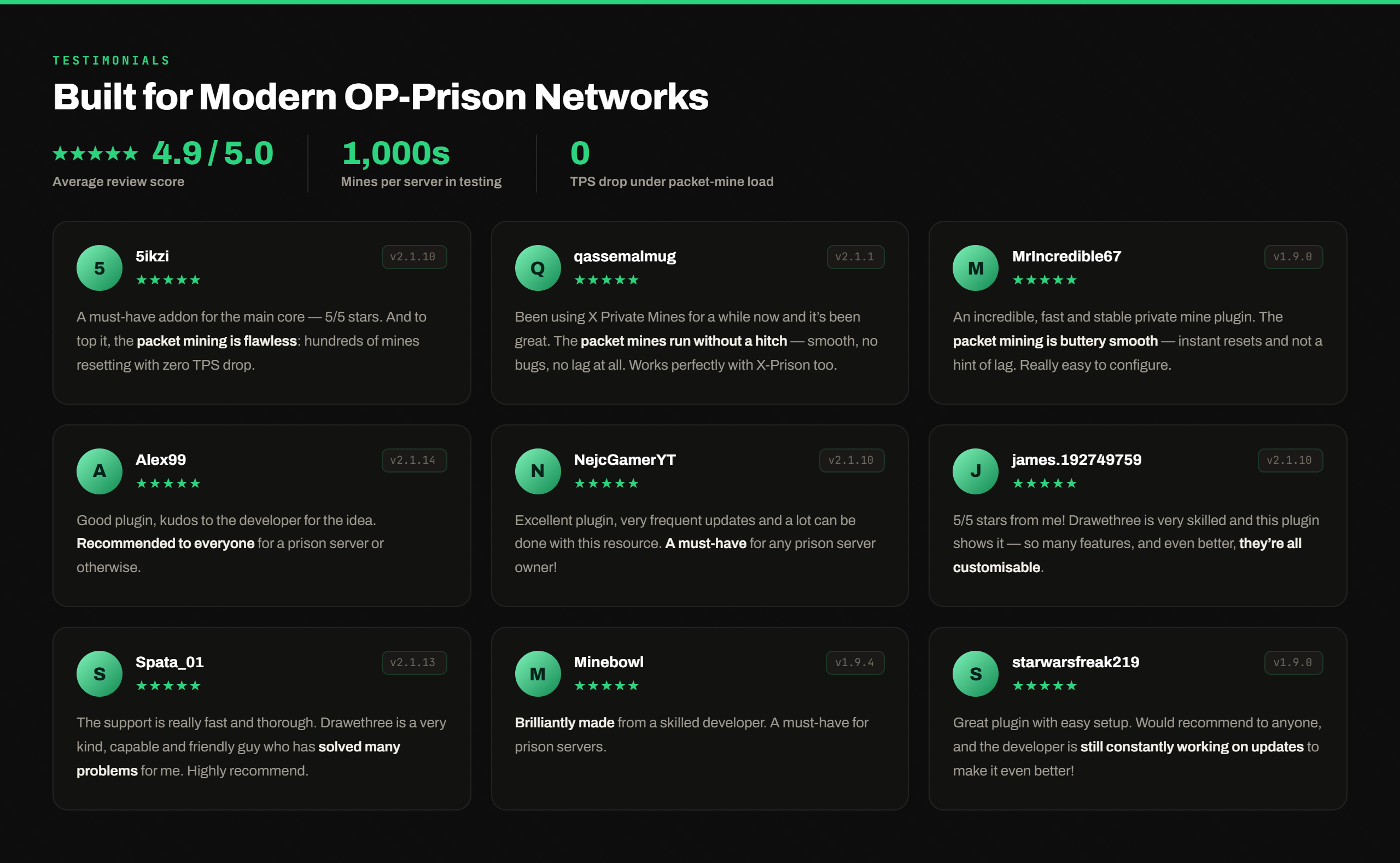 TESTIMONIALS

Built for Modern OP-Prison Networks

★★★★★ 4.9 / 5.0
Average review score

1,000s
Mines per server in testing

0
TPS drop under packet-mine load

5
5ikzi
★★★★★
v2.1.10

A must-have addon for the main core — 5/5 stars. And to top it, the packet mining is flawless: hundreds of mines resetting with zero TPS drop.

Q
qassemalmug
★★★★★
v2.1.1

Been using X Private Mines for a while now and it's been great. The packet mines run without a hitch — smooth, no bugs, no lag at all. Works perfectly with X-Prison too.

M
MrIncredible67
★★★★★
v1.9.0

An incredible, fast and stable private mine plugin. The packet mining is buttery smooth — instant resets and not a hint of lag. Really easy to configure.

A
Alex99
★★★★★
v2.1.14

Good plugin, kudos to the developer for the idea. Recommended to everyone for a prison server or otherwise.

N
NejcGamerYT
★★★★★
v2.1.10

Excellent plugin, very frequent updates and a lot can be done with this resource. A must-have for any prison server owner!

J
james.192749759
★★★★★
v2.1.10

5/5 stars from me! Drawethree is very skilled and this plugin shows it — so many features, and even better, they're all customisable.

S
Spata_01
★★★★★
v2.1.13

The support is really fast and thorough. Drawethree is a very kind, capable and friendly guy who has solved many problems for me. Highly recommend.

M
Minebowl
★★★★★
v1.9.4

Brilliantly made from a skilled developer. A must-have for prison servers.

S
starwarsfreak219
★★★★★
v1.9.0

Great plugin with easy setup. Would recommend to anyone, and the developer is still constantly working on updates to make it even better!